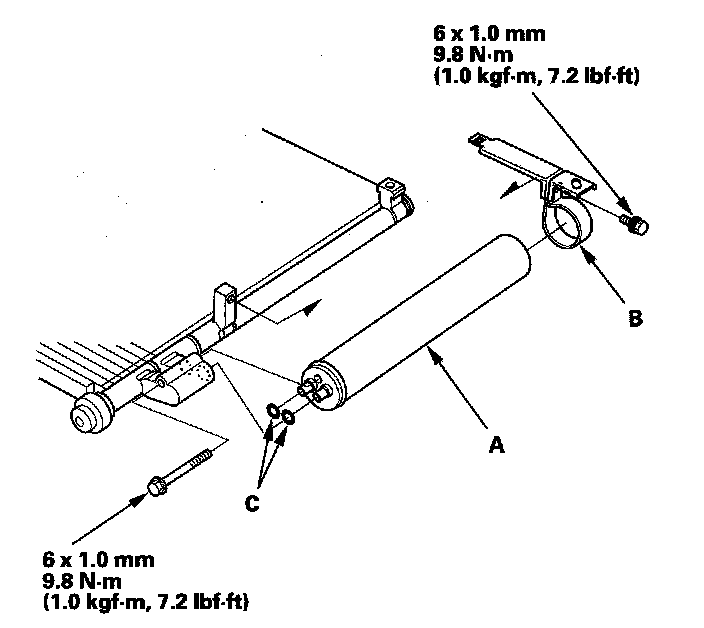 6 x 1.0 mm
9.8 N·m
(1.0 kgf·m, 7.2 lbf·ft)

B

A

C

6 x 1.0 mm
9.8 N·m
(1.0 kgf·m, 7.2 lbf·ft)