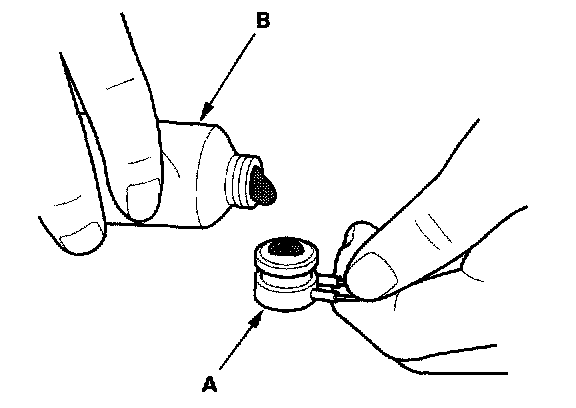 B

A