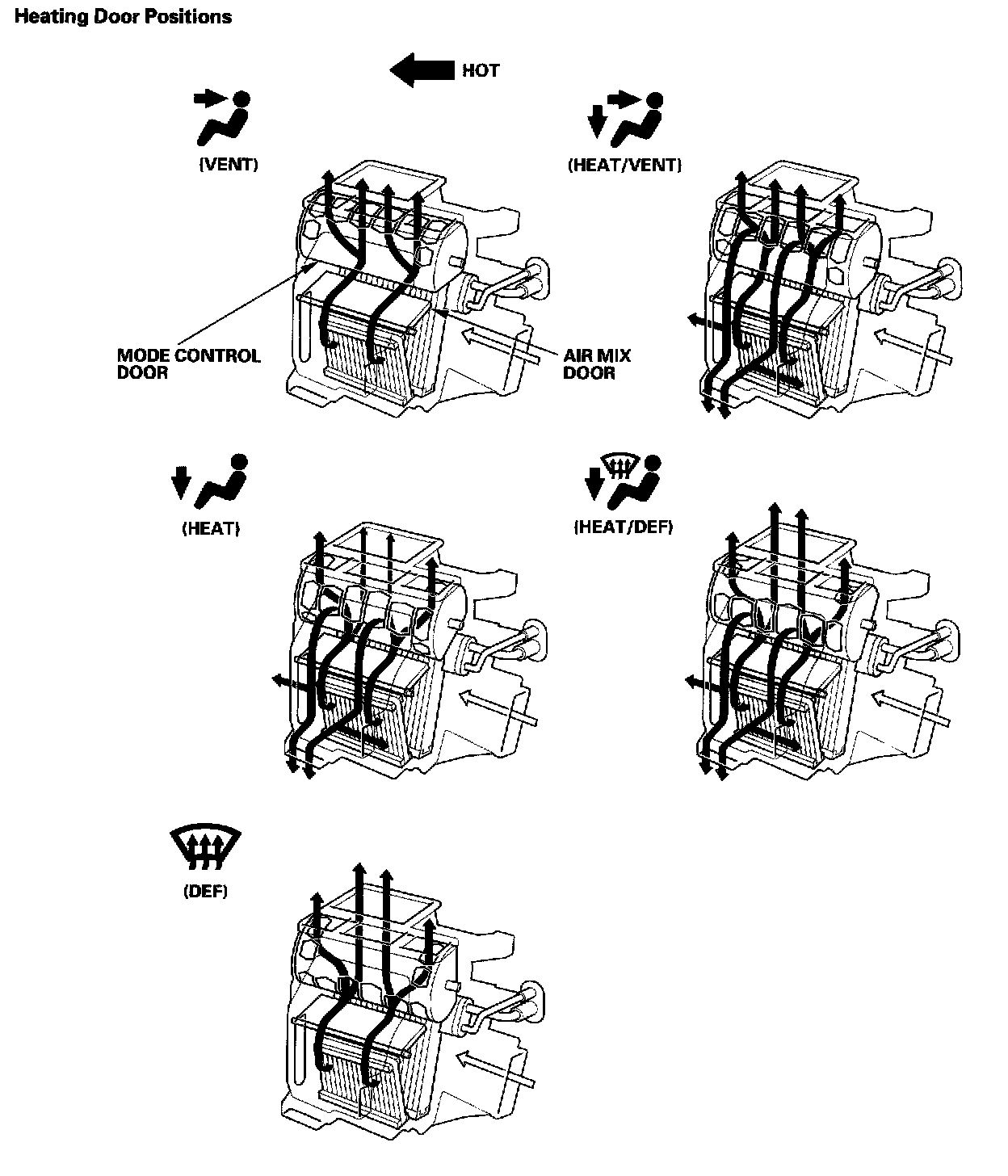 Heating Door Positions

HOT

(VENT)

(HEAT/VENT)

MODE CONTROL DOOR

AIR MIX DOOR

(HEAT)

(HEAT/DEF)

(DEF)