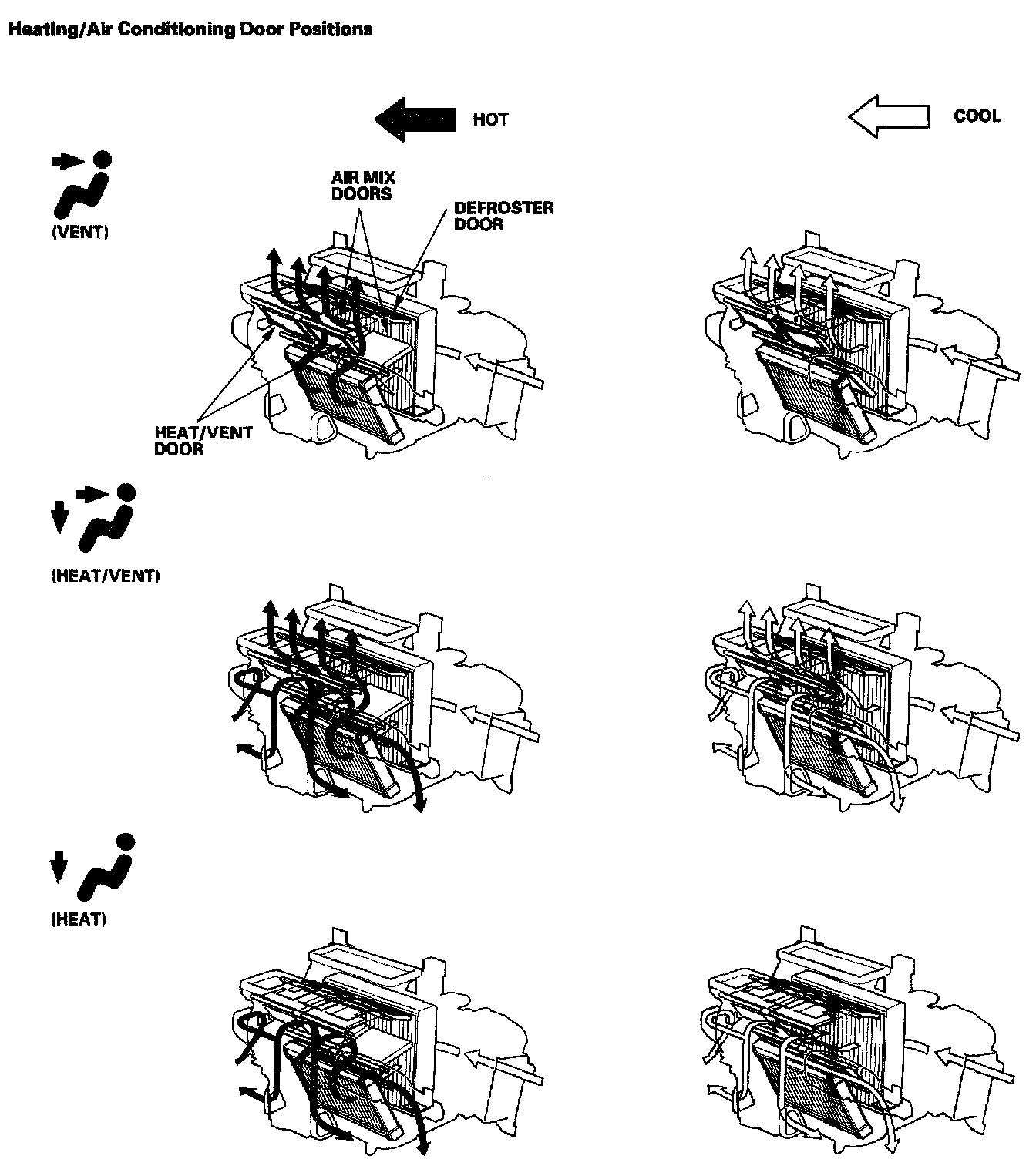 Heating/Air Conditioning Door Positions

HOT

COOL

(VENT)

AIR MIX DOORS

DEFROSTER DOOR

HEAT/VENT DOOR

(HEAT/VENT)

(HEAT)