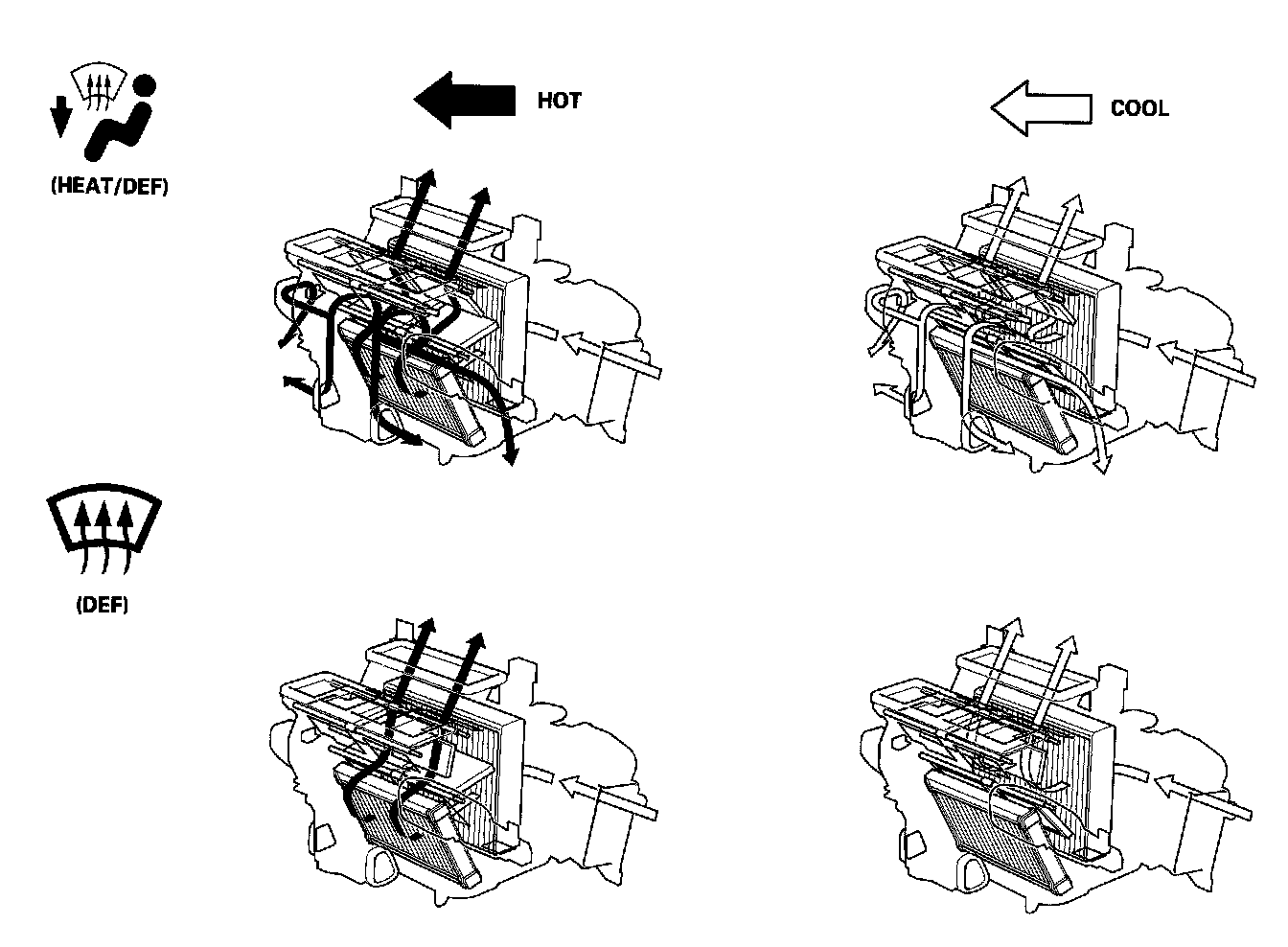 HOT

COOL

(HEAT/DEF)

(DEF)