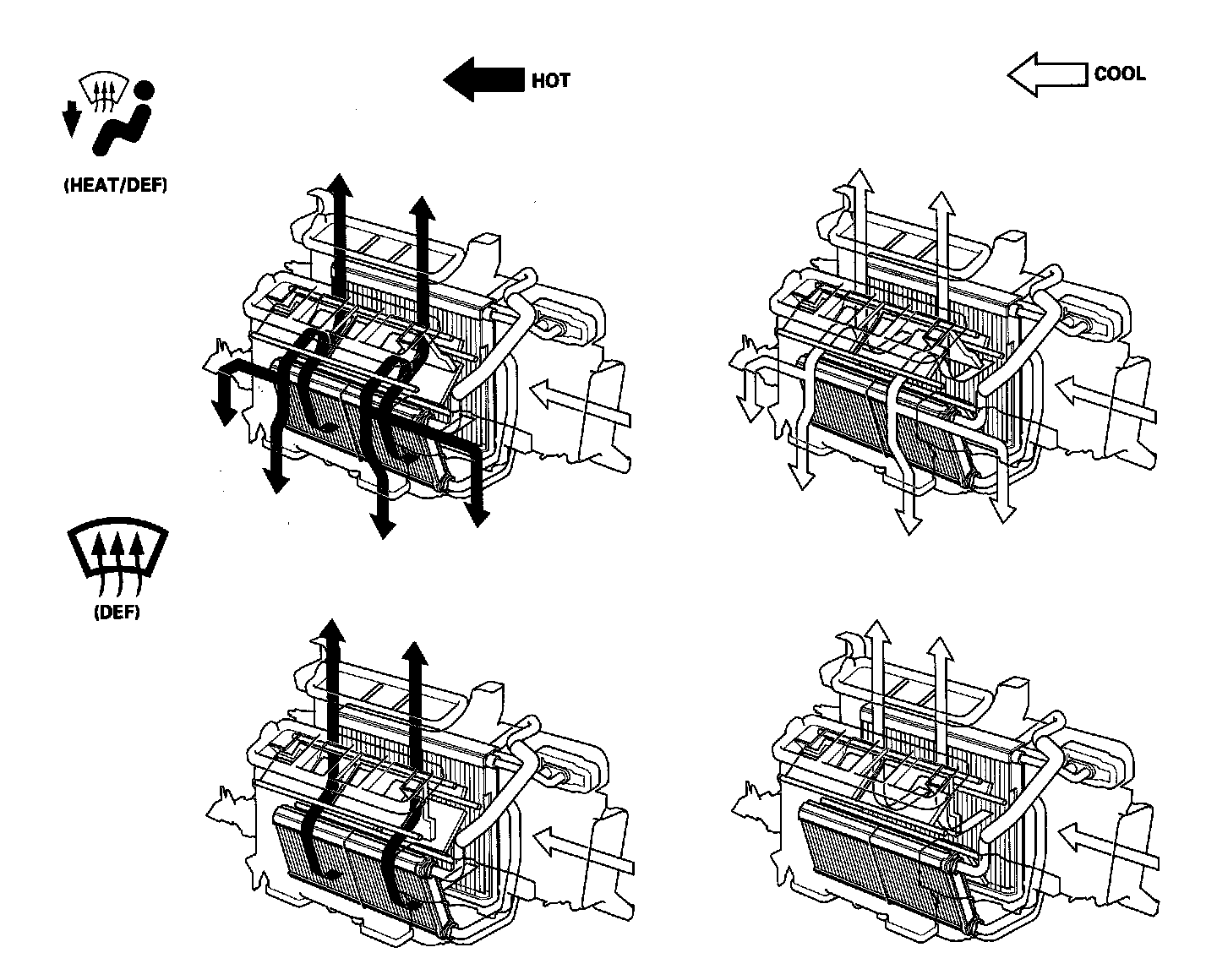 HOT

COOL

(HEAT/DEF)

(DEF)