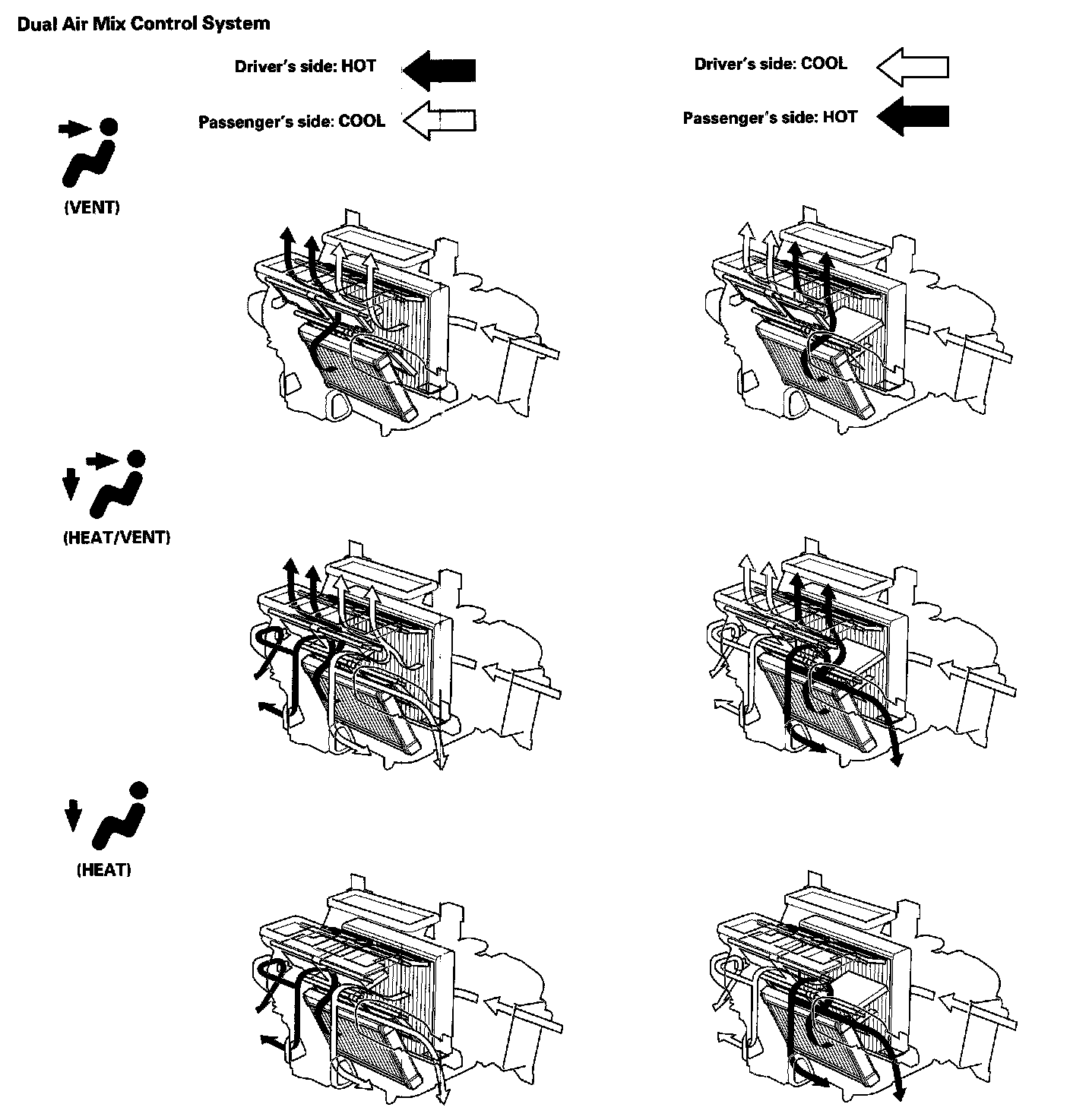 Dual Air Mix Control System

Driver's side: HOT

Passenger's side: COOL

Driver's side: COOL

Passenger's side: HOT

(VENT)

(HEAT/VENT)

(HEAT)