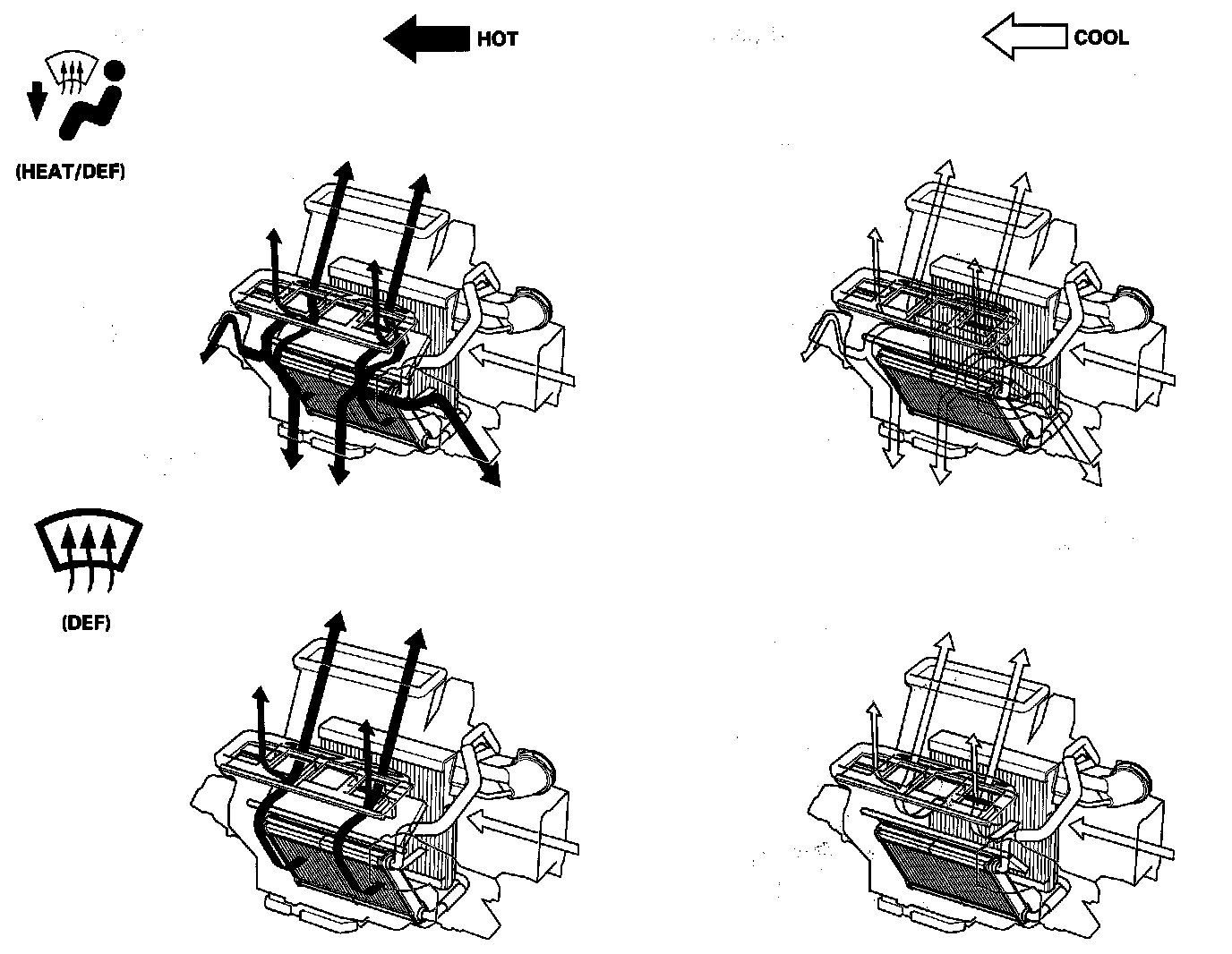 HOT

COOL

(HEAT/DEF)

(DEF)