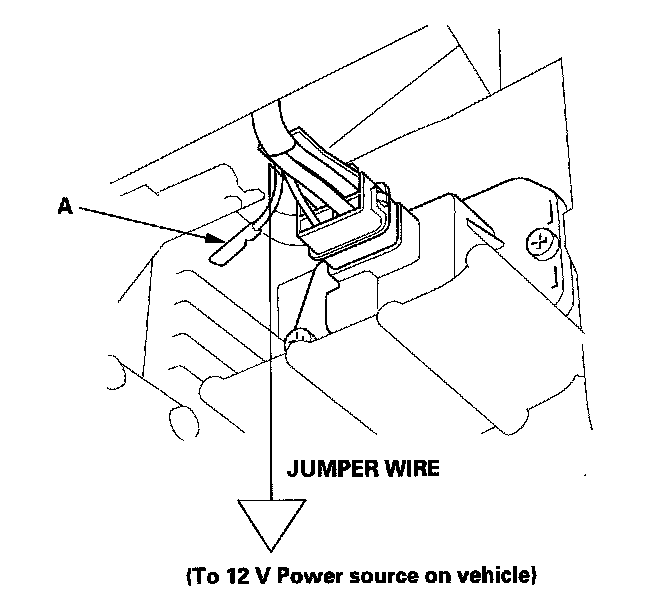 A

JUMPER WIRE

(To 12 V Power source on vehicle)