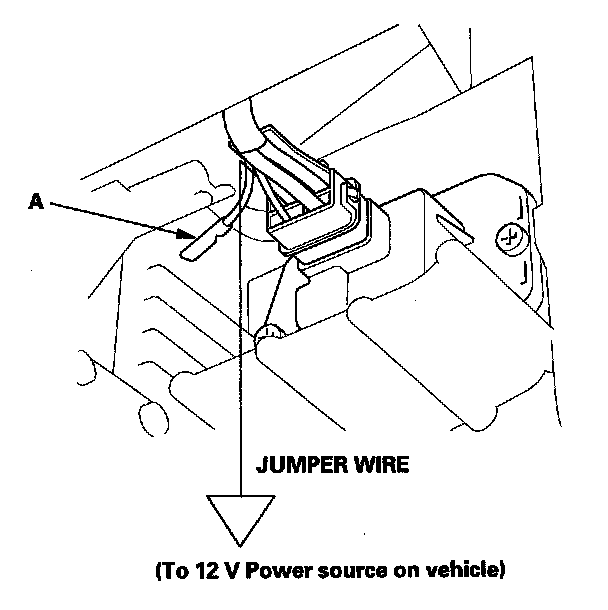 A

JUMPER WIRE

(To 12 V Power source on vehicle)