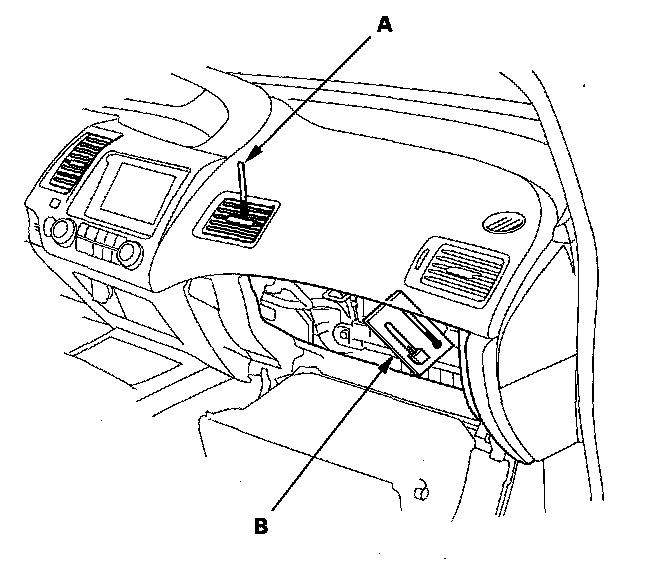 A

B