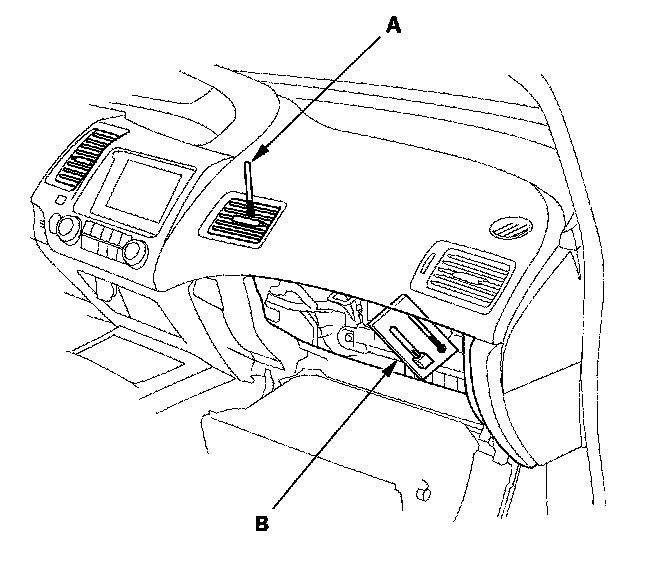 A

B