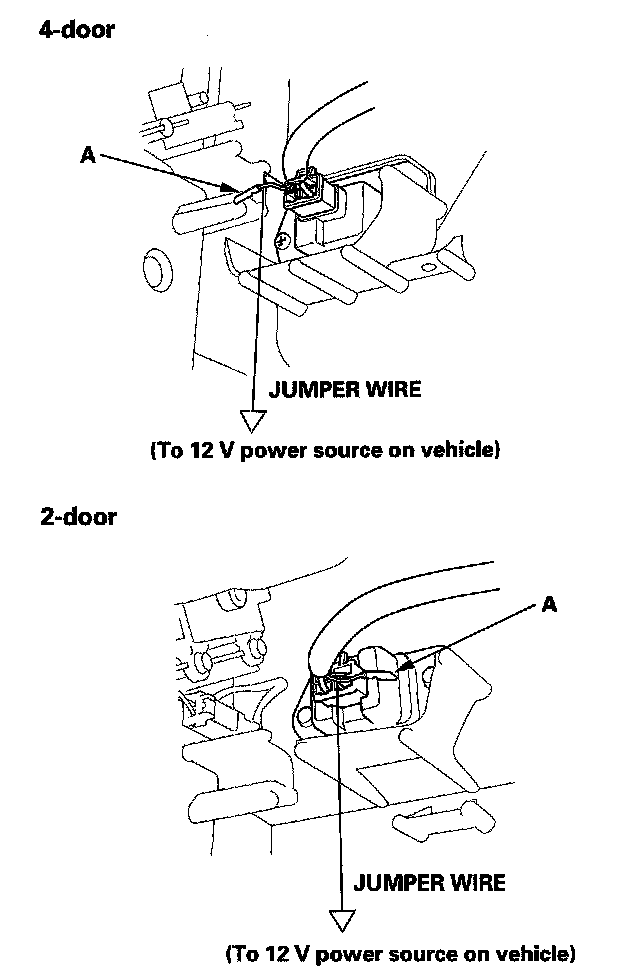 4-door

A

JUMPER WIRE

(To 12 V power source on vehicle)

2-door

A

JUMPER WIRE

(To 12 V power source on vehicle)