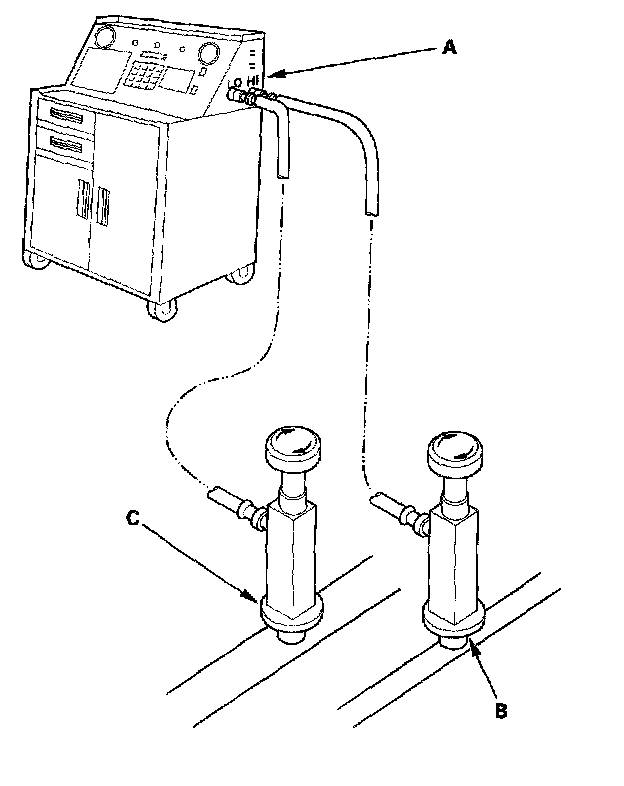 A
LO HI
C
B