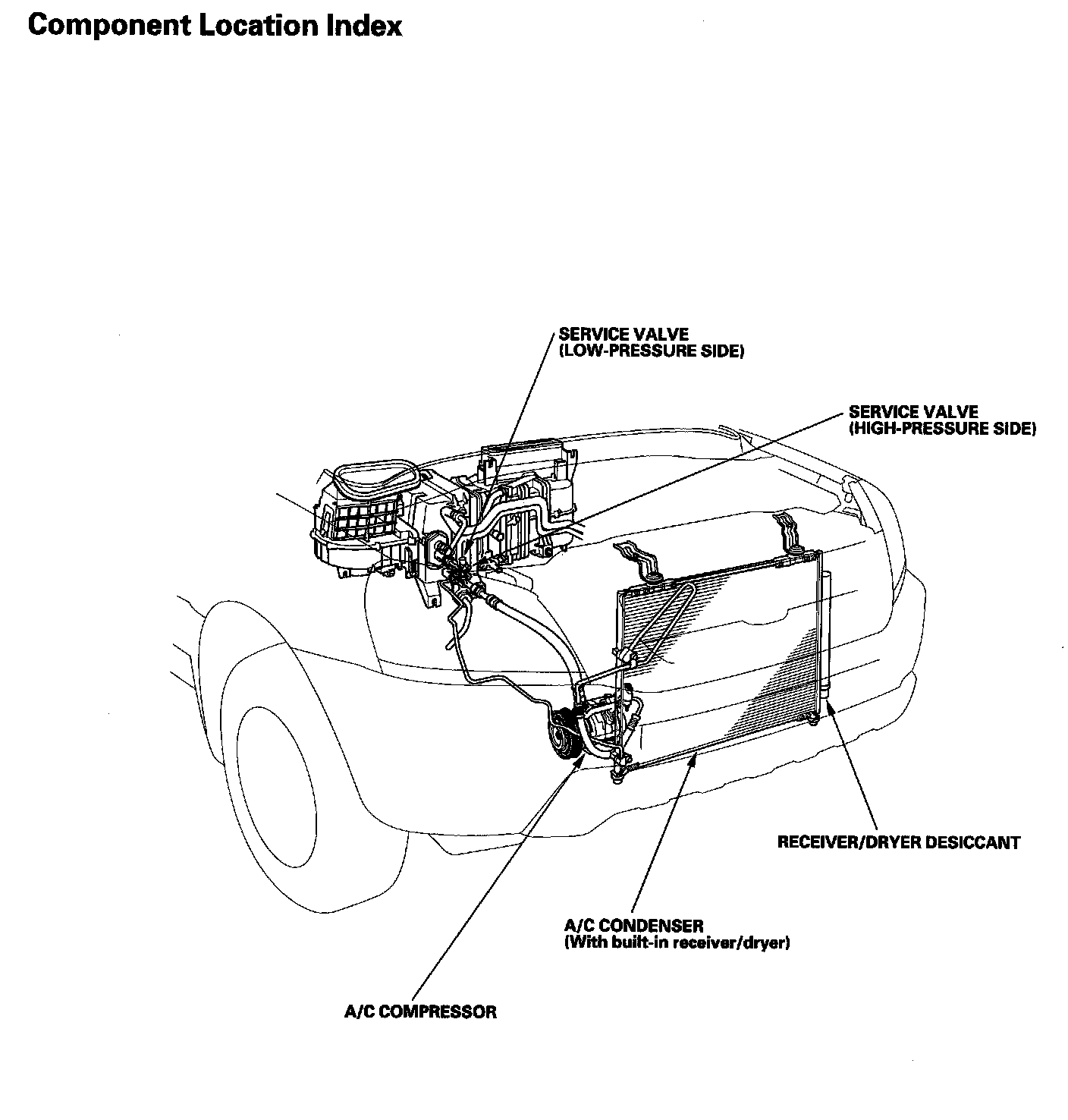 Component Location Index

SERVICE VALVE
(LOW-PRESSURE SIDE)

SERVICE VALVE
(HIGH-PRESSURE SIDE)

RECEIVER/DRYER DESICCANT

A/C CONDENSER
(With built-in receiver/dryer)

A/C COMPRESSOR