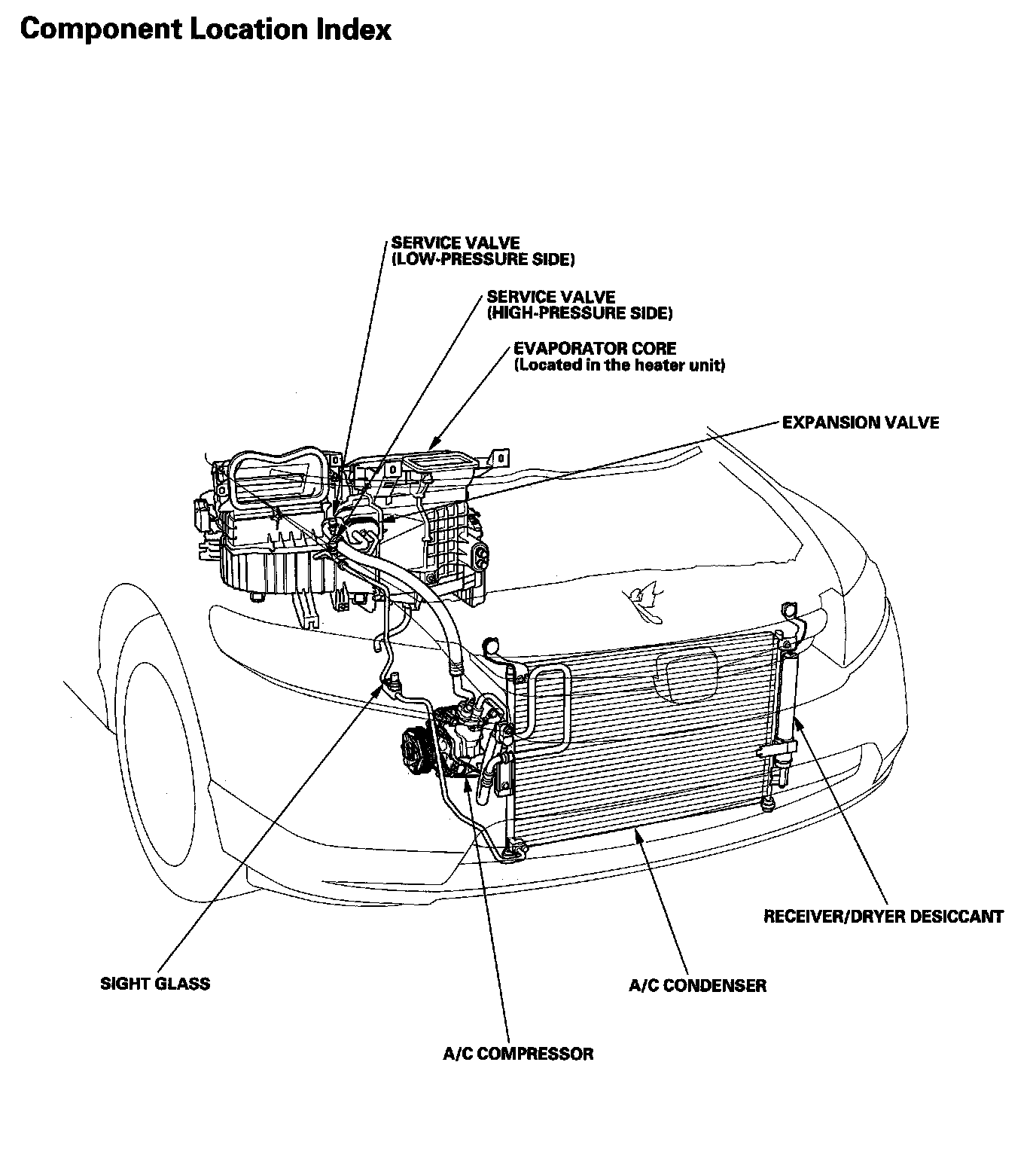 Component Location Index

SERVICE VALVE
(LOW-PRESSURE SIDE)

SERVICE VALVE
(HIGH-PRESSURE SIDE)

EVAPORATOR CORE
(Located in the heater unit)

EXPANSION VALVE

RECEIVER/DRYER DESICCANT

SIGHT GLASS

A/C CONDENSER

A/C COMPRESSOR