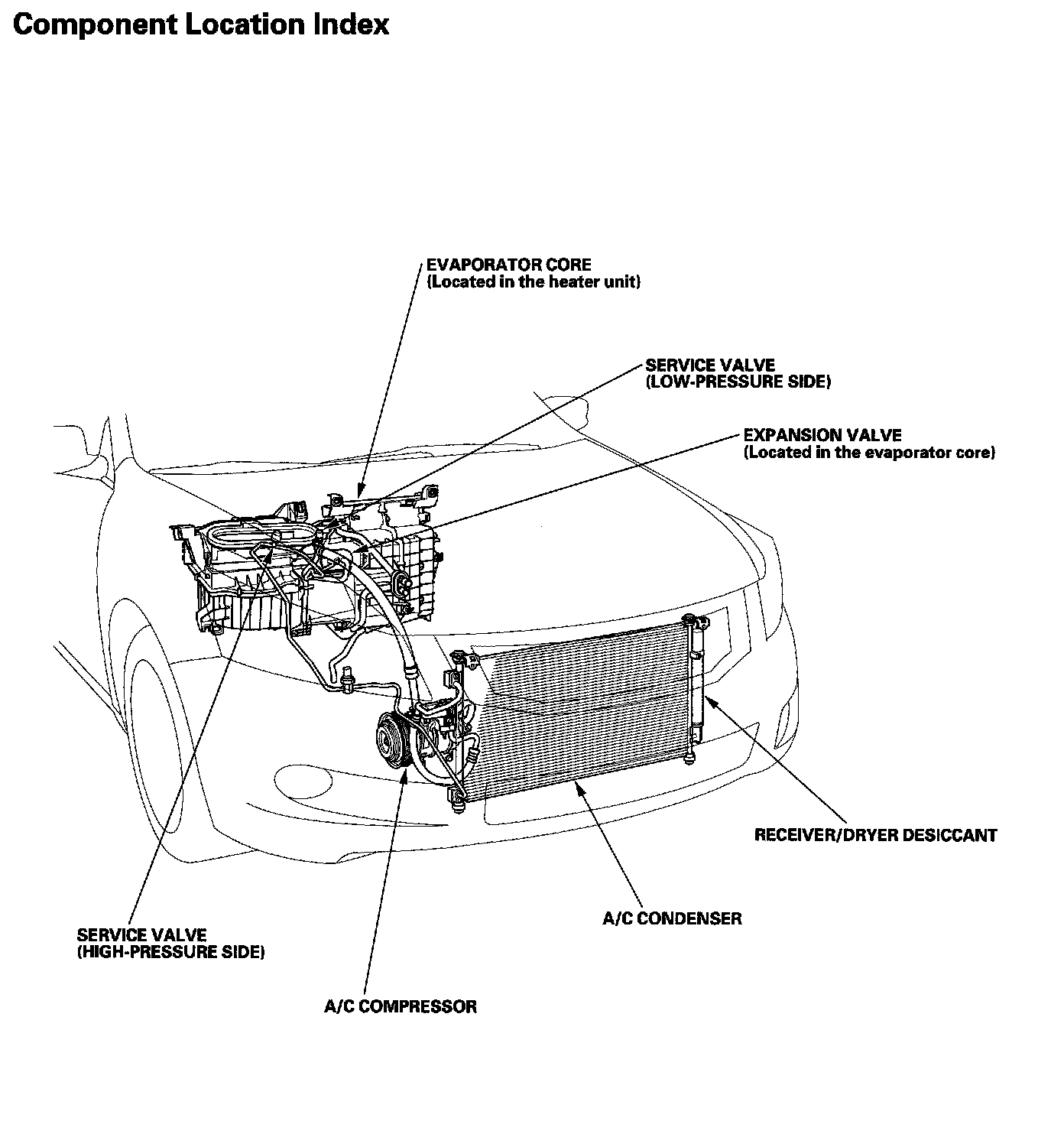 Component Location Index

EVAPORATOR CORE
(Located in the heater unit)

SERVICE VALVE
(LOW-PRESSURE SIDE)

EXPANSION VALVE
(Located in the evaporator core)

RECEIVER/DRYER DESICCANT

A/C CONDENSER

SERVICE VALVE
(HIGH-PRESSURE SIDE)

A/C COMPRESSOR