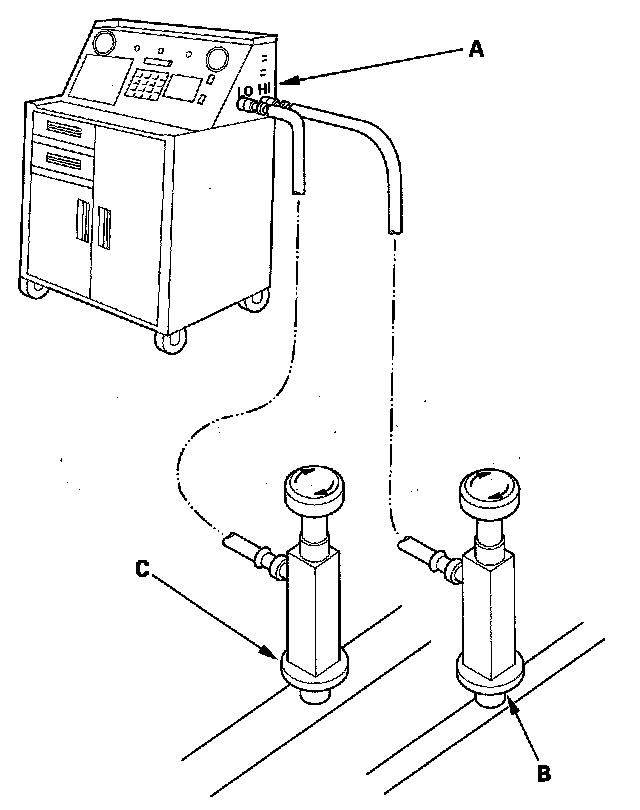 A
LO HI
C
B