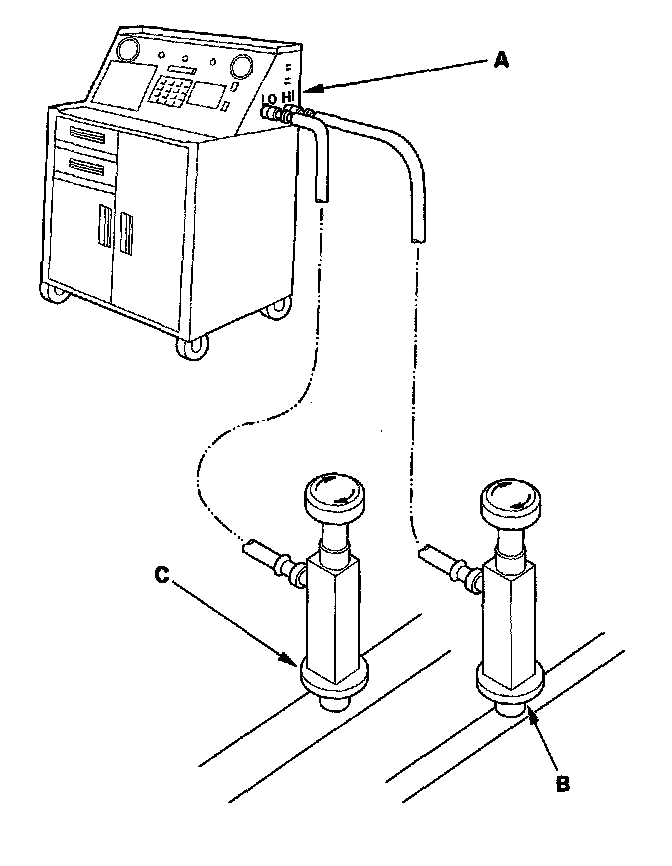 A
LO HI
C
B