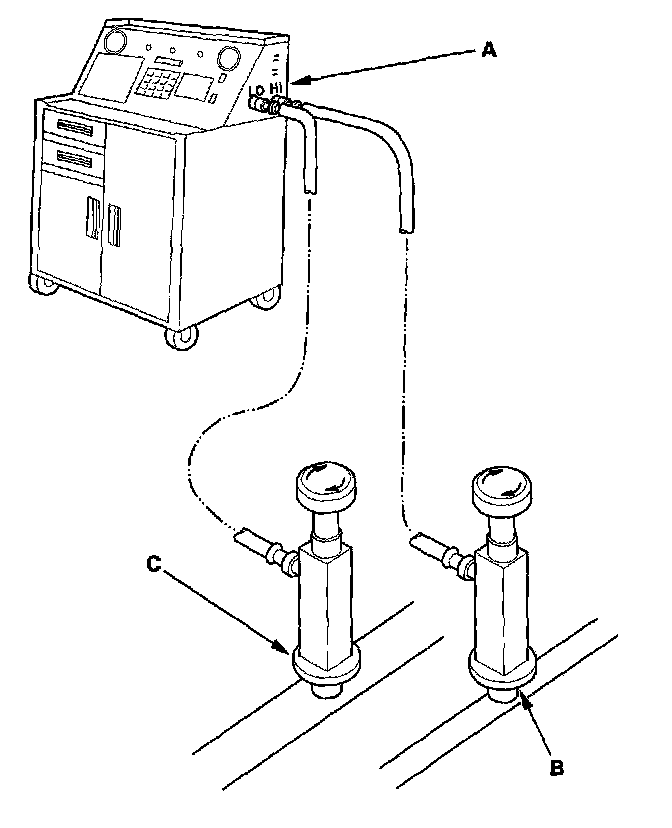 A
LO
HI
C
B