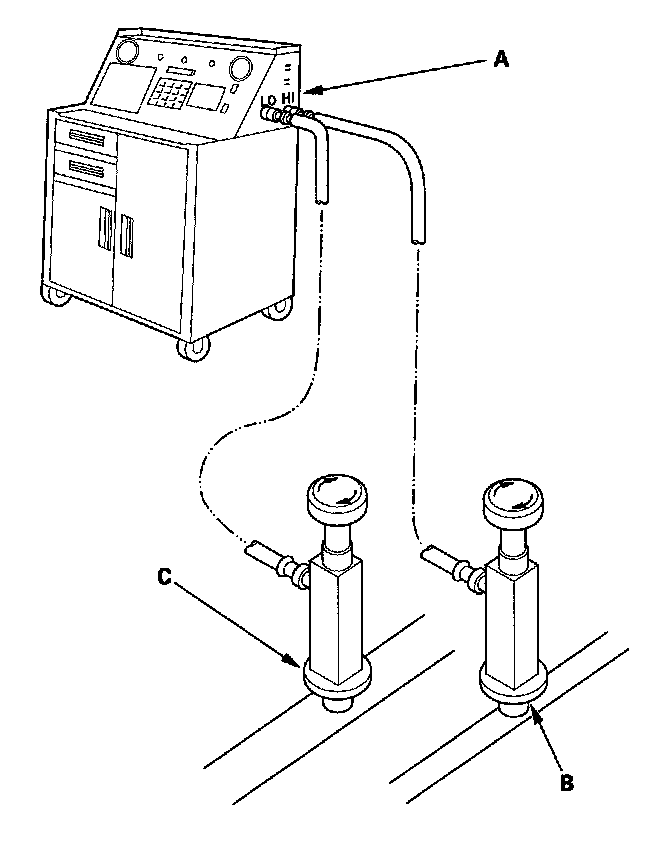 A

LO HI

C

B