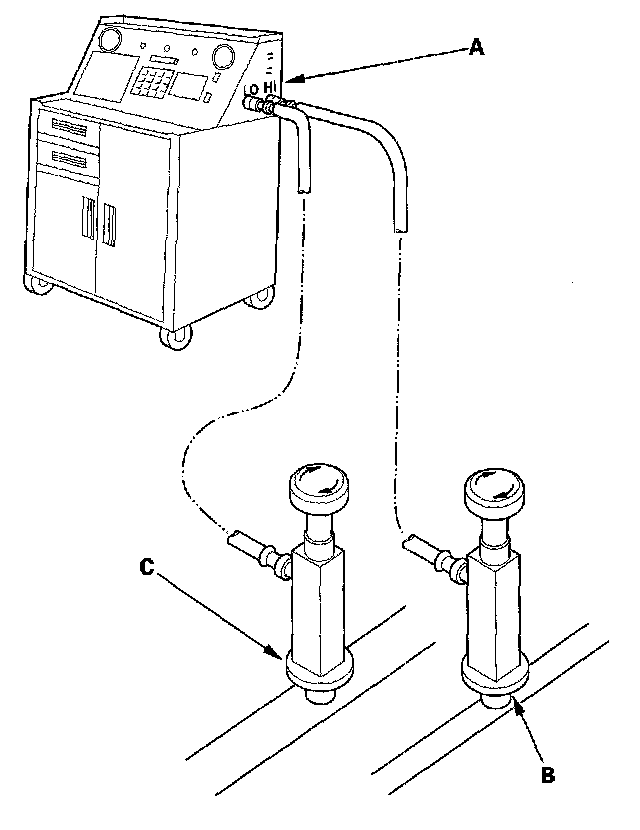 A
LO HI
C
B