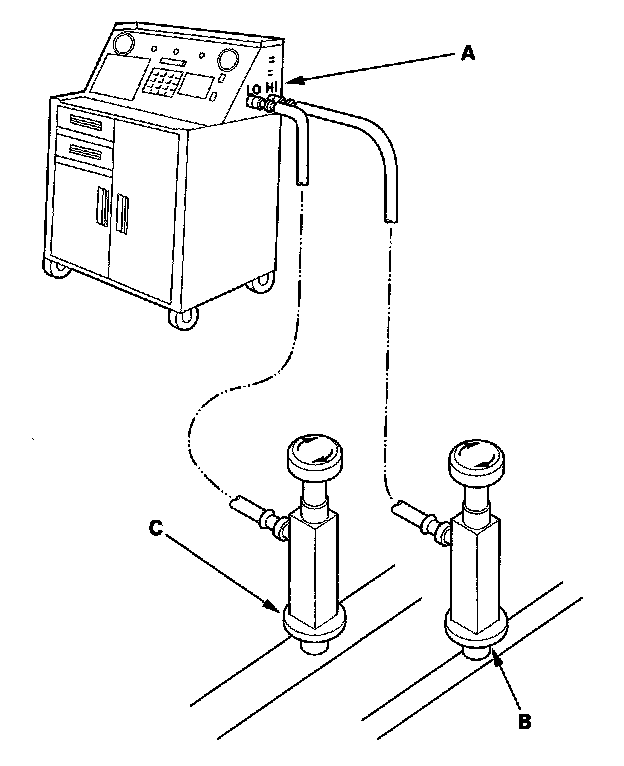 A
LO HI
C
B