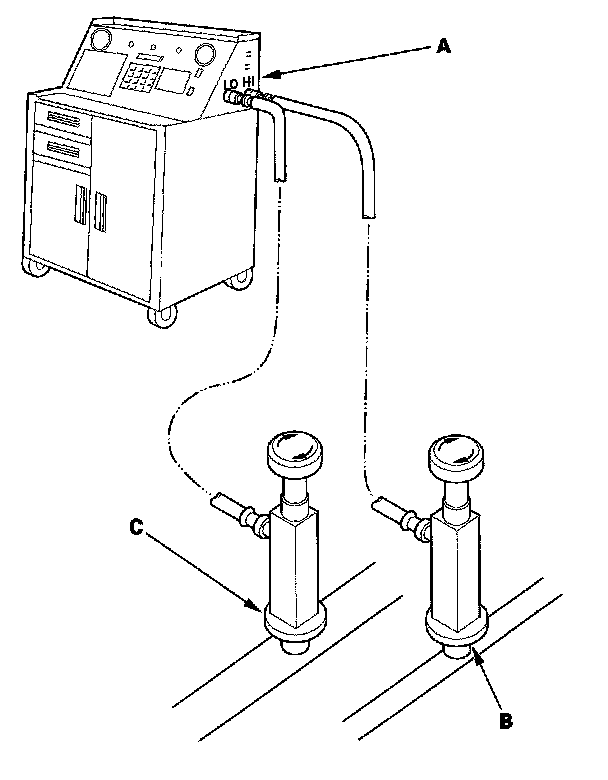 A
LO HI
C
B