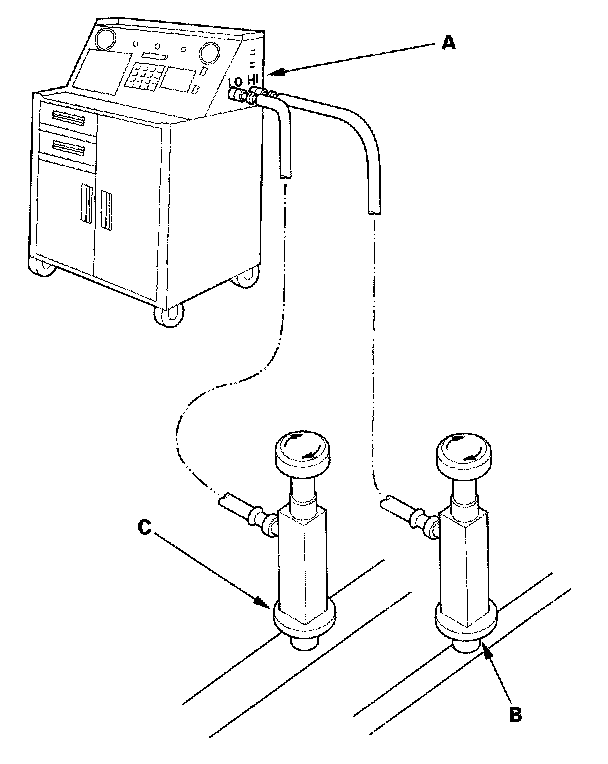 A
LO HI
C
B