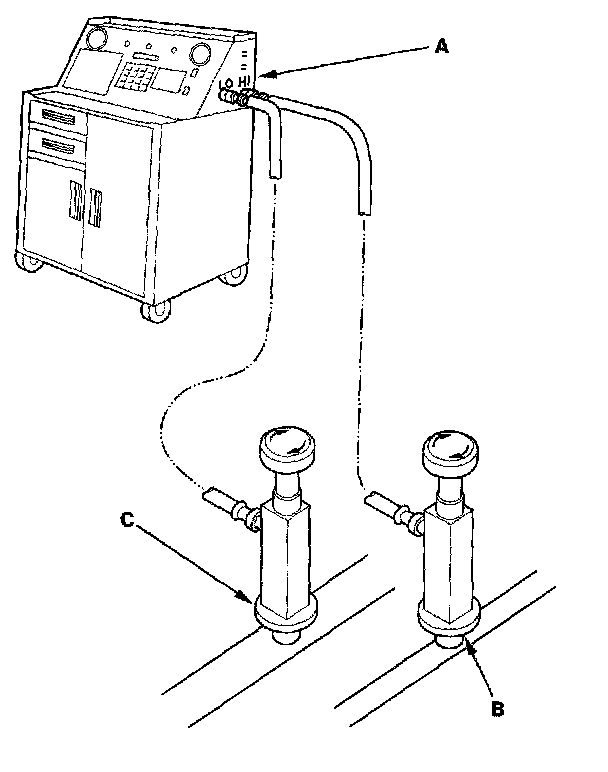 A
LO HI
C
B