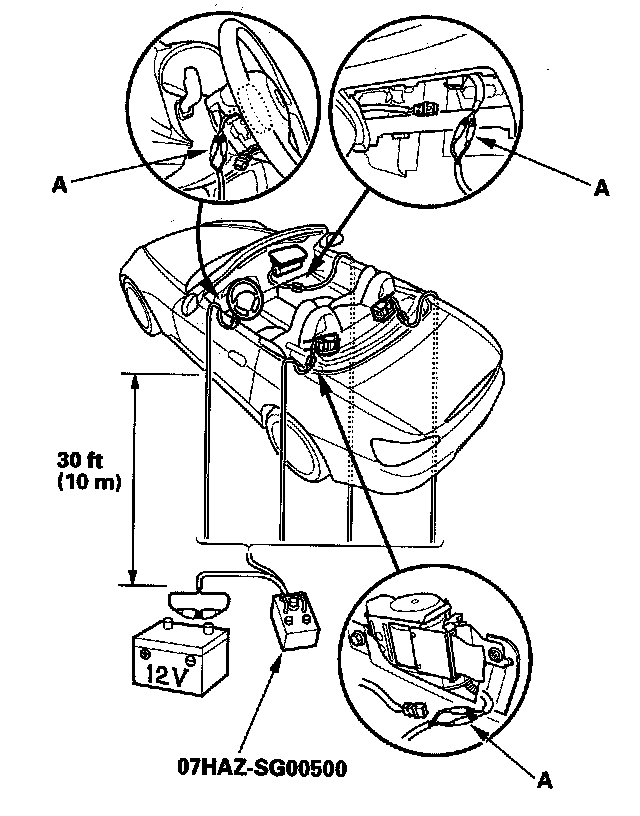 A

A

30 ft
(10 m)

12V

07HAZ-SG00500

A