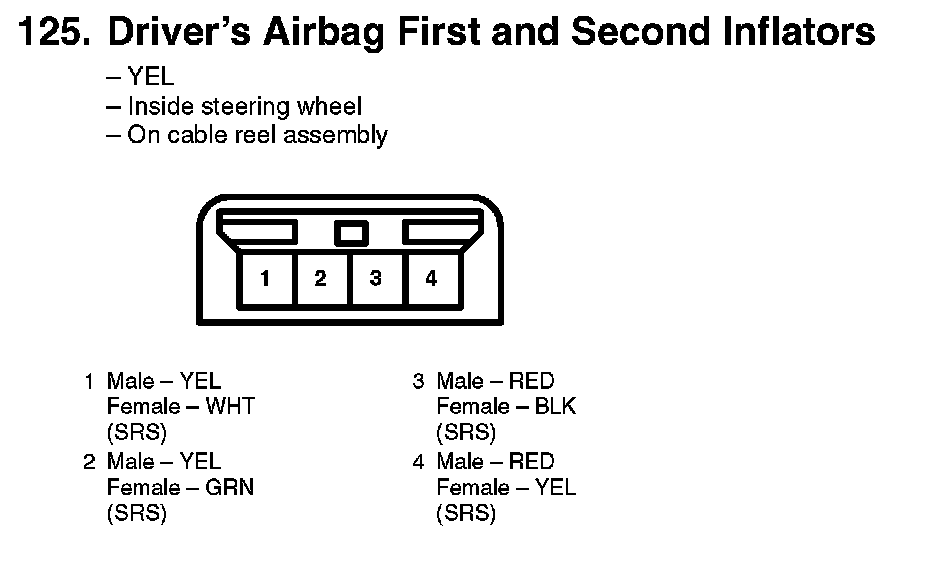 125. Driver's Airbag First and Second Inflators

– YEL
– Inside steering wheel
– On cable reel assembly

1 2 3 4

1 Male – YEL
Female – WHT
(SRS)

2 Male – YEL
Female – GRN
(SRS)

3 Male – RED
Female – BLK
(SRS)

4 Male – RED
Female – YEL
(SRS)