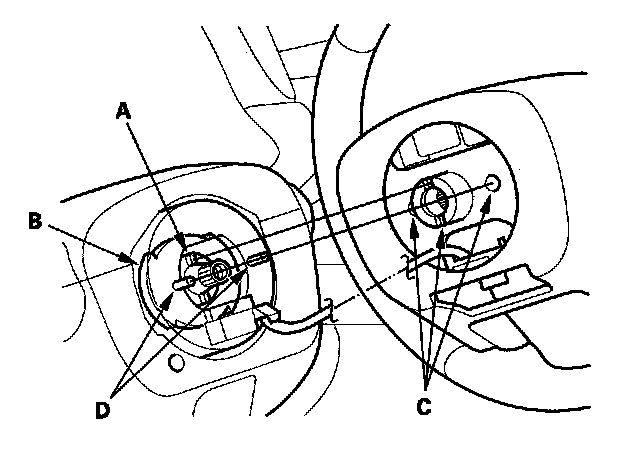 A
B
D
C