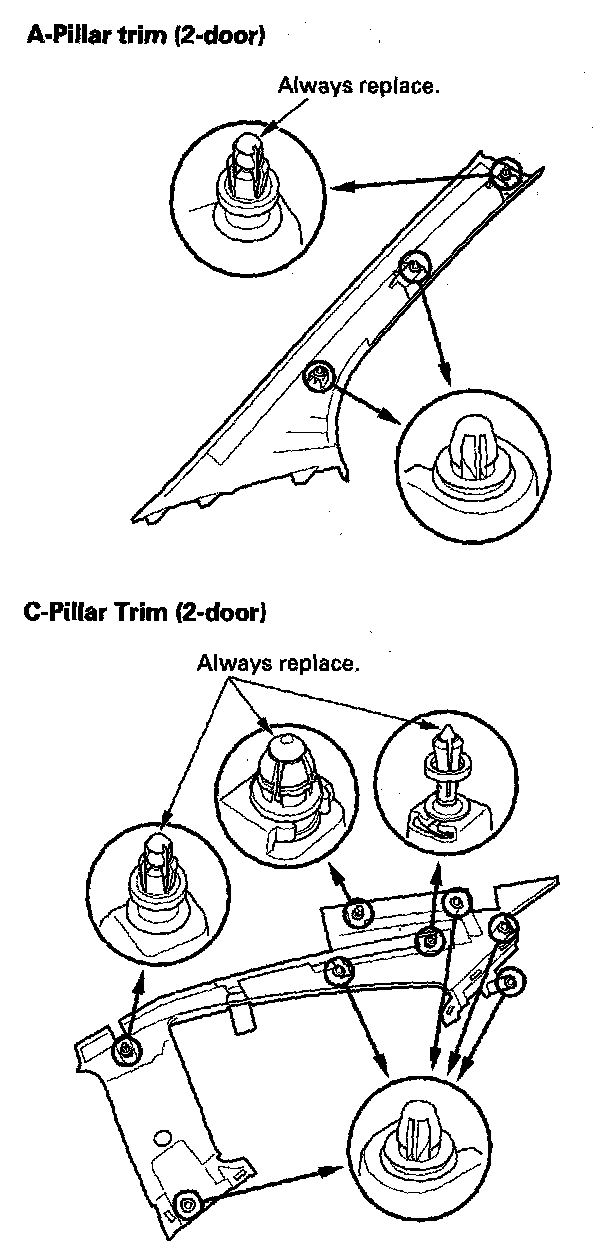 A-Pillar trim (2-door)

Always replace.

C-Pillar Trim (2-door)

Always replace.