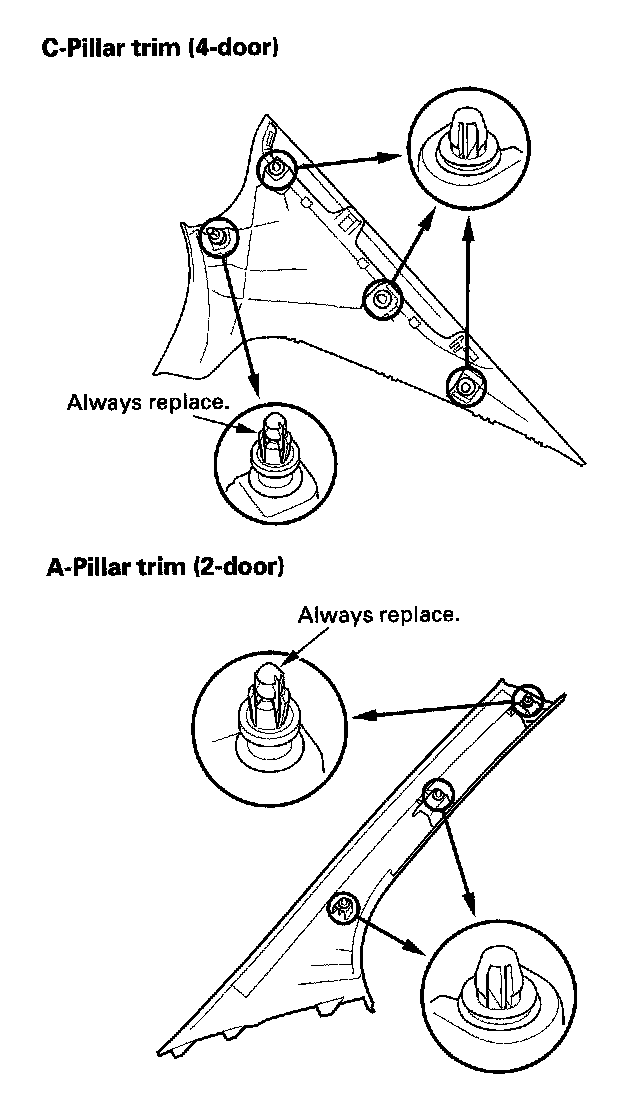 C-Pillar trim (4-door)

Always replace.

A-Pillar trim (2-door)

Always replace.