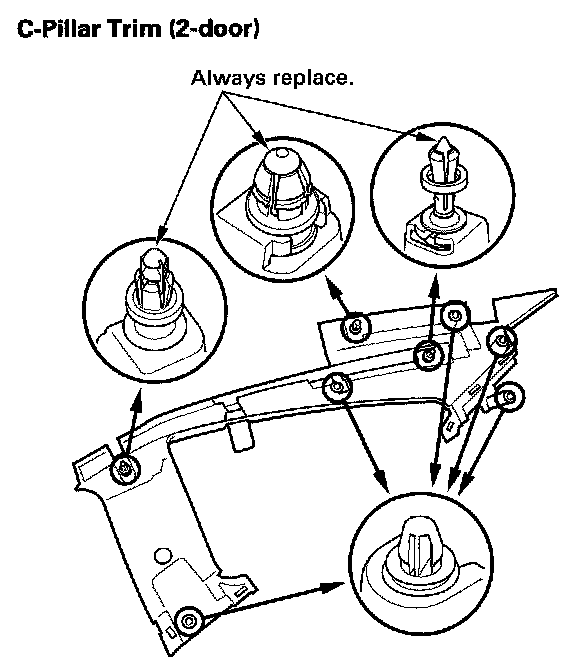 C-Pillar Trim (2-door)

Always replace.