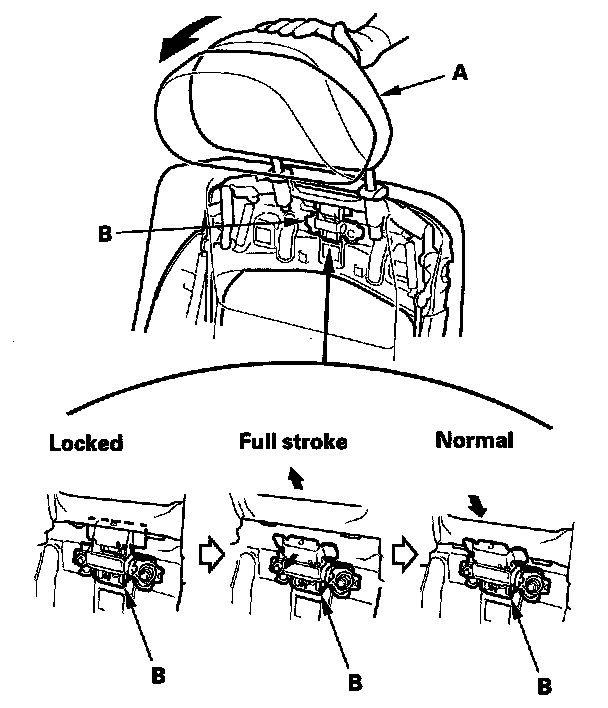 A

B

Locked

Full stroke

Normal

B

B

B