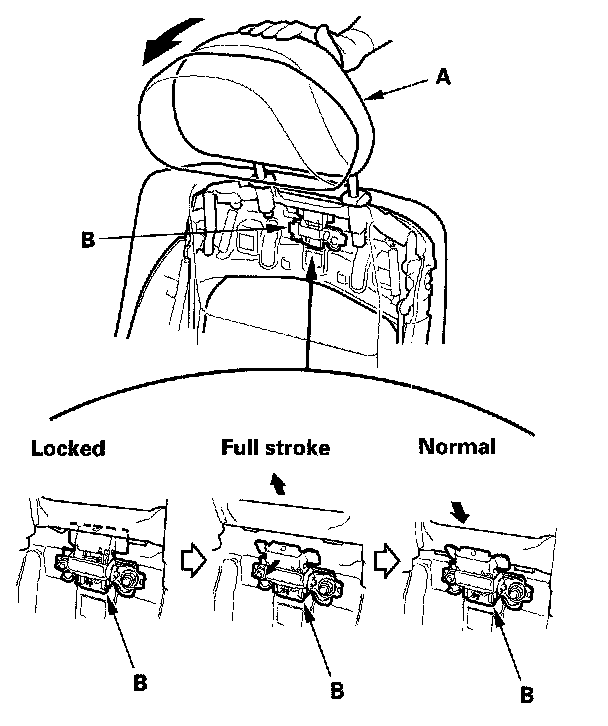 A

B

Locked

Full stroke

Normal

B

B

B