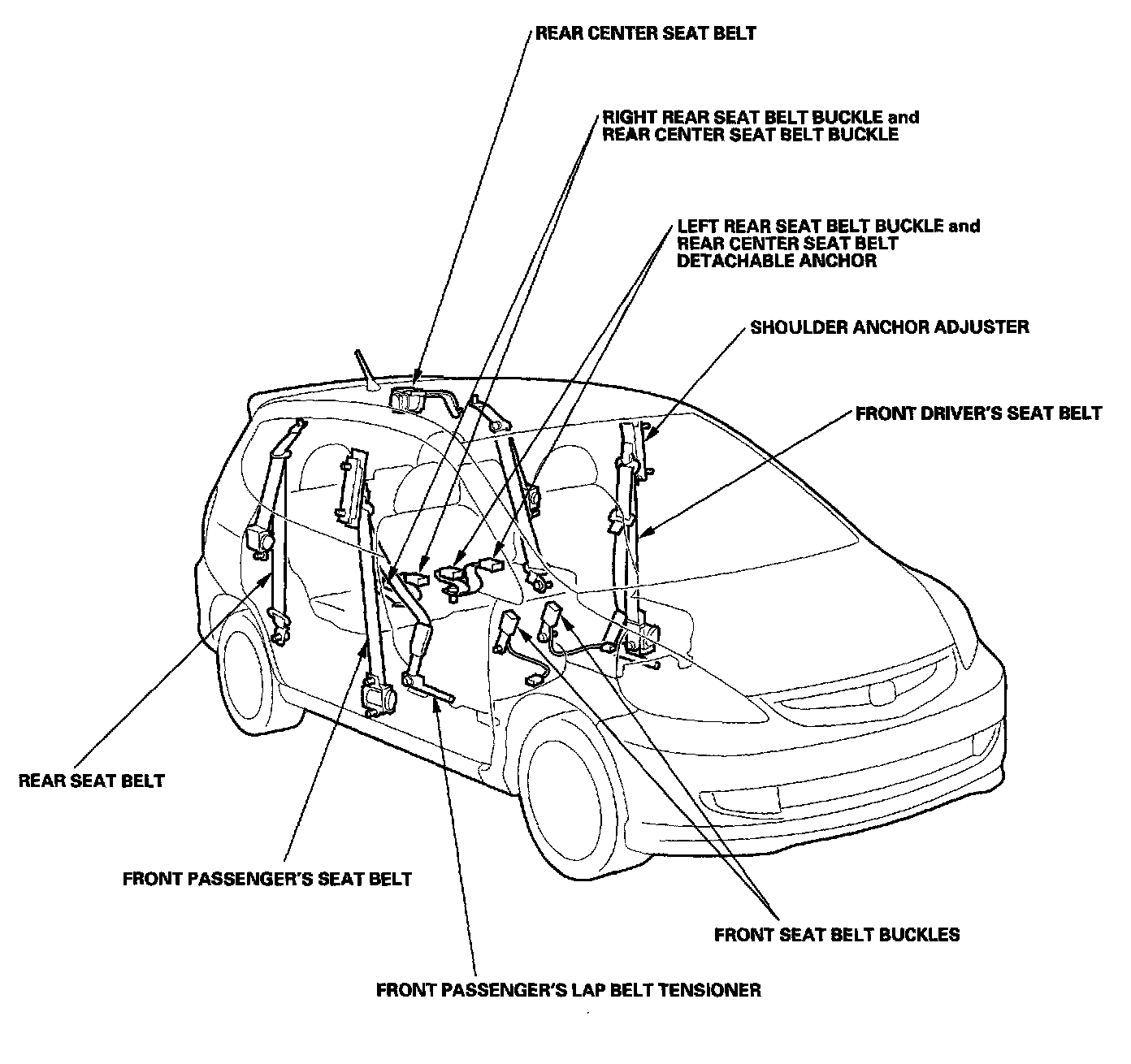 REAR CENTER SEAT BELT

RIGHT REAR SEAT BELT BUCKLE and REAR CENTER SEAT BELT BUCKLE

LEFT REAR SEAT BELT BUCKLE and REAR CENTER SEAT BELT DETACHABLE ANCHOR

SHOULDER ANCHOR ADJUSTER

FRONT DRIVER'S SEAT BELT

REAR SEAT BELT

FRONT PASSENGER'S SEAT BELT

FRONT SEAT BELT BUCKLES

FRONT PASSENGER'S LAP BELT TENSIONER