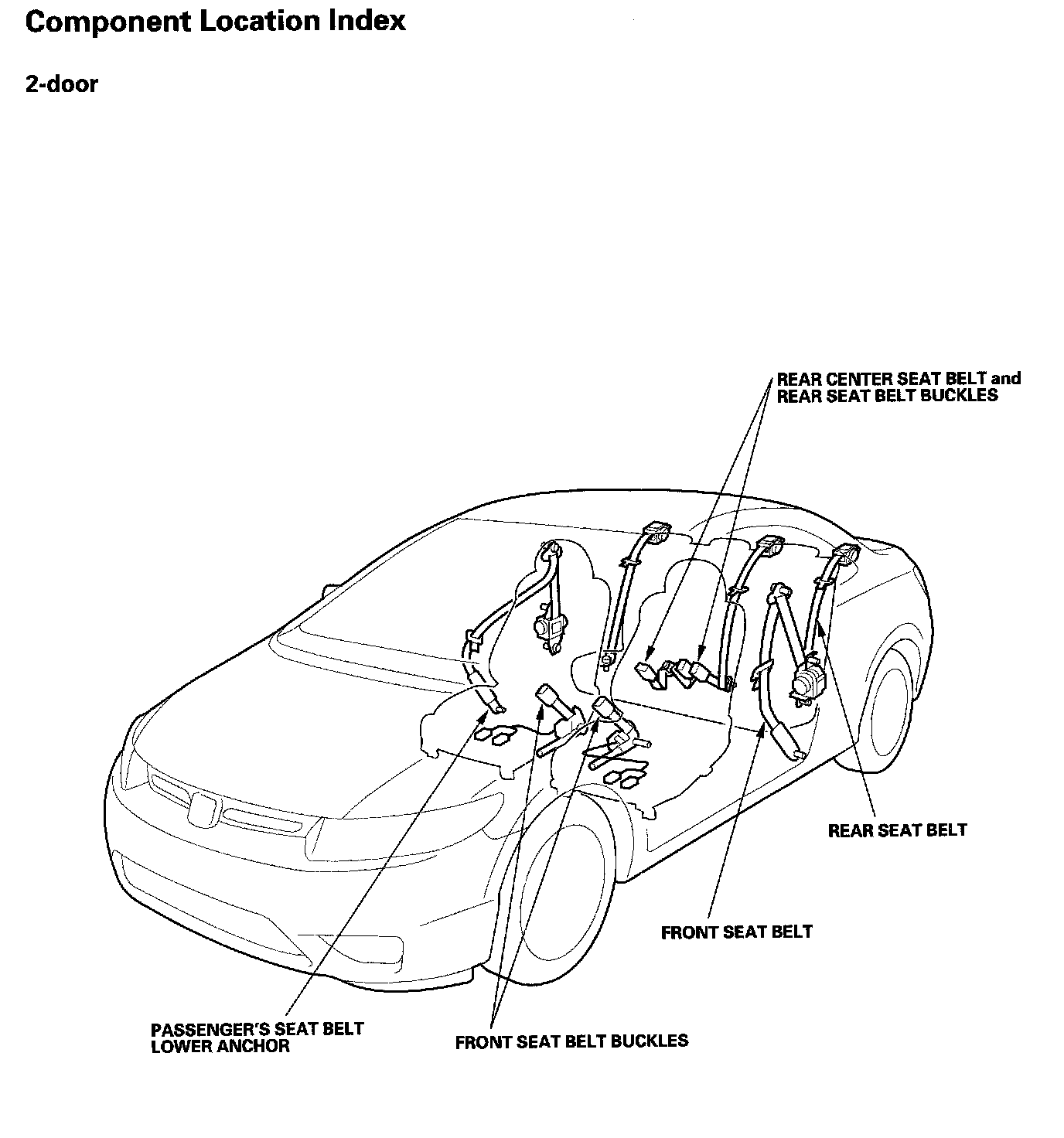 Component Location Index

2-door

REAR CENTER SEAT BELT and
REAR SEAT BELT BUCKLES

REAR SEAT BELT

FRONT SEAT BELT

PASSENGER'S SEAT BELT
LOWER ANCHOR

FRONT SEAT BELT BUCKLES