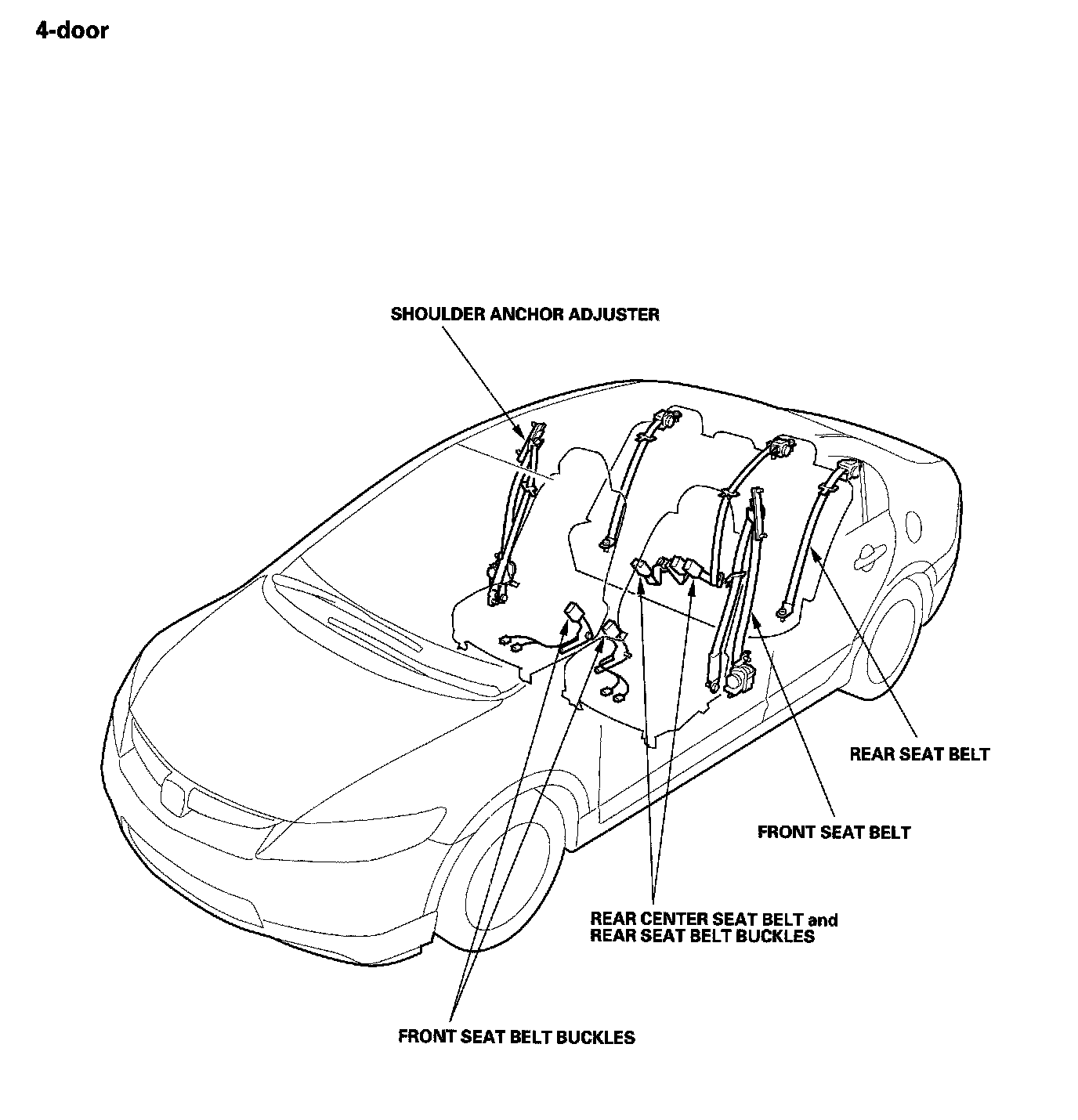 4-door

SHOULDER ANCHOR ADJUSTER

REAR SEAT BELT

FRONT SEAT BELT

REAR CENTER SEAT BELT and REAR SEAT BELT BUCKLES

FRONT SEAT BELT BUCKLES