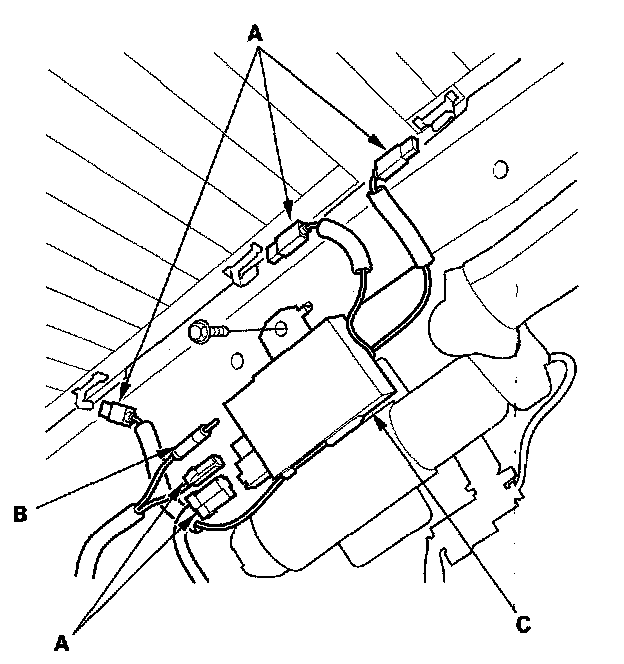 A

B

A

C