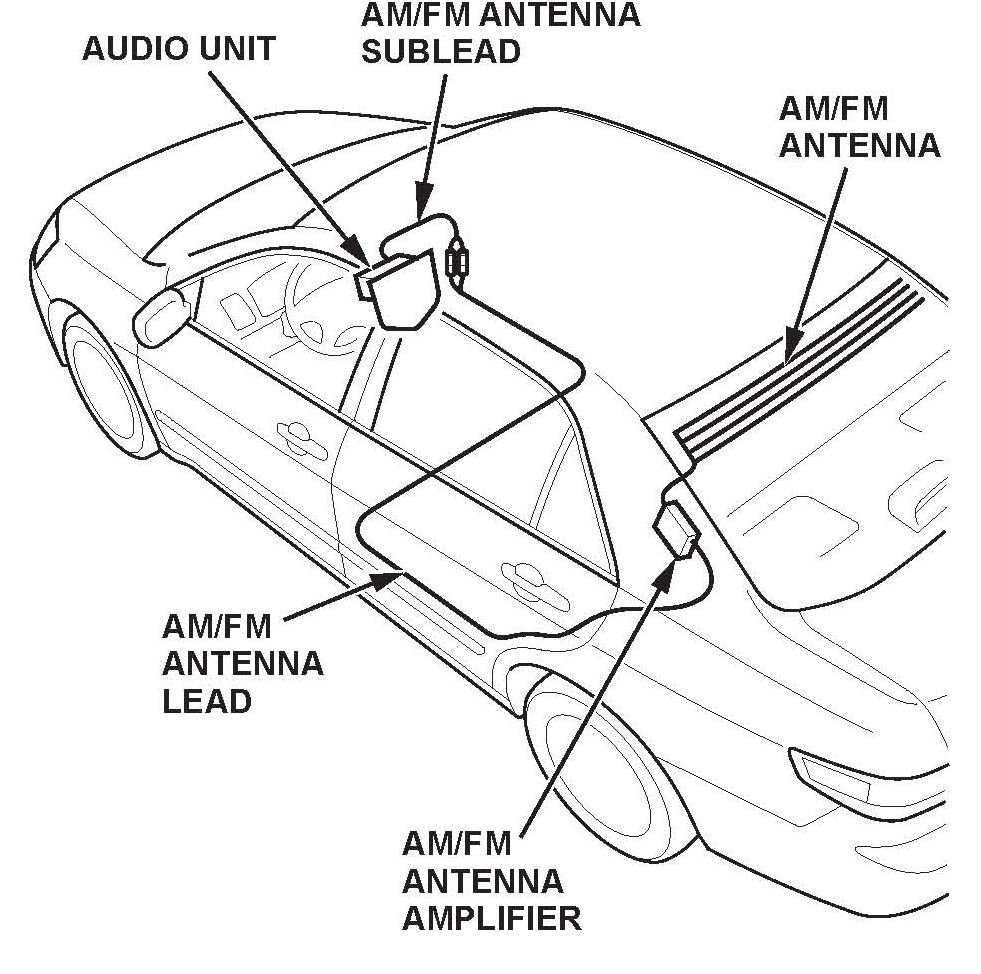 AUDIO UNIT

AM/FM ANTENNA SUBLEAD

AM/FM ANTENNA

AM/FM ANTENNA LEAD

AM/FM ANTENNA AMPLIFIER