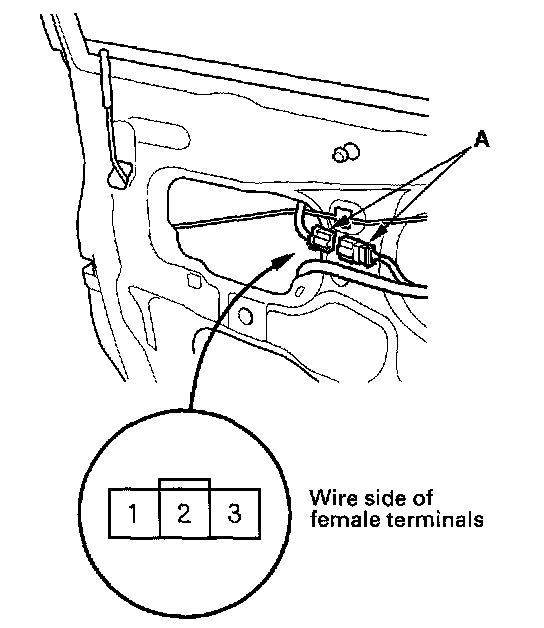 A

1 2 3

Wire side of female terminals