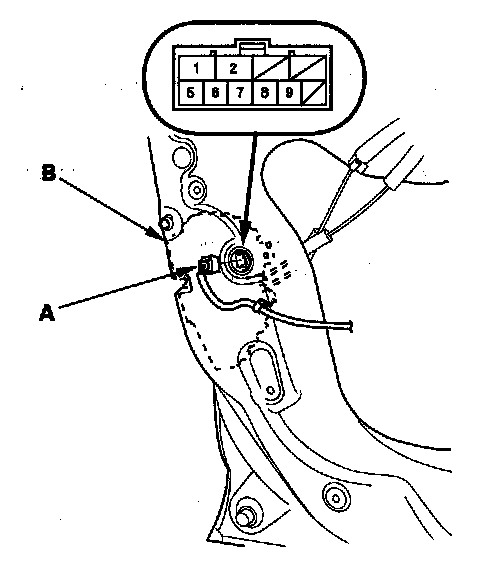 1
2
5
6
7
8
9
B
A