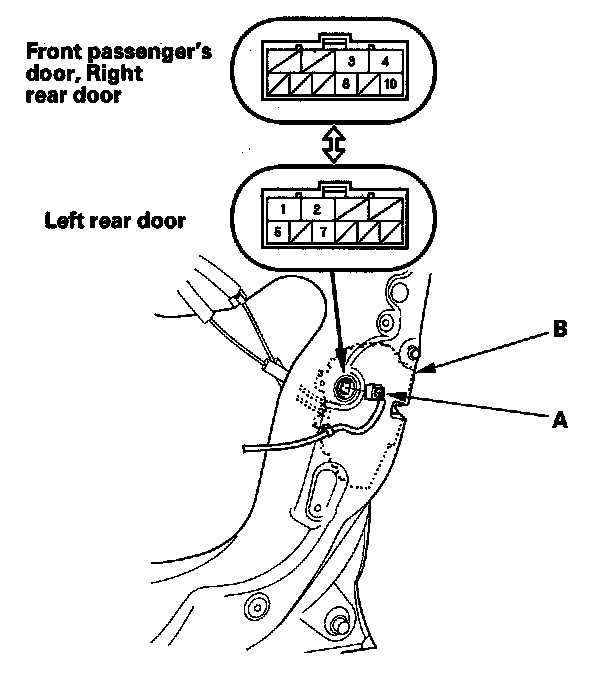 Front passenger's door, Right rear door

3
4
8
10

Left rear door

1
2
5
7

B

A