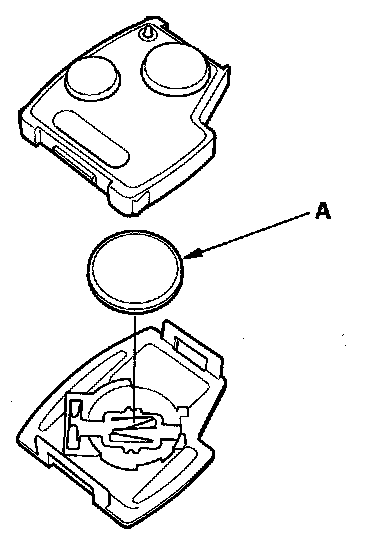 A