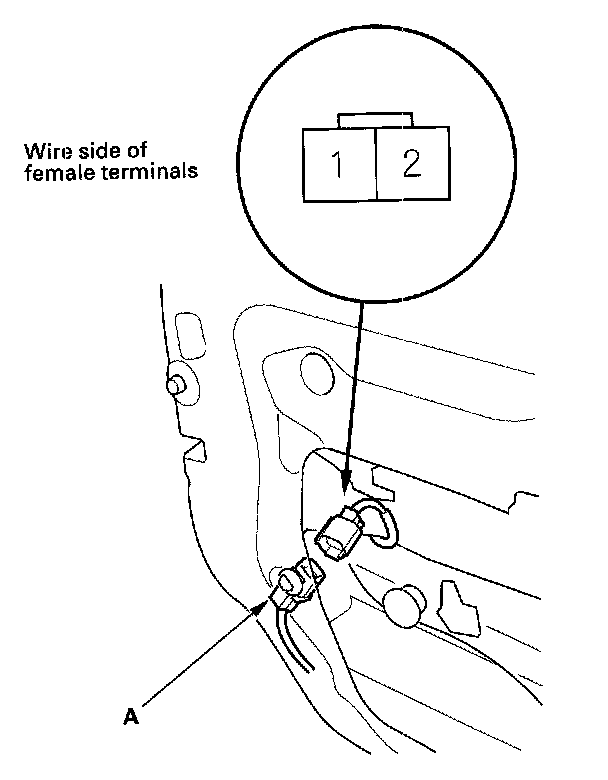 Wire side of female terminals

1 2

A