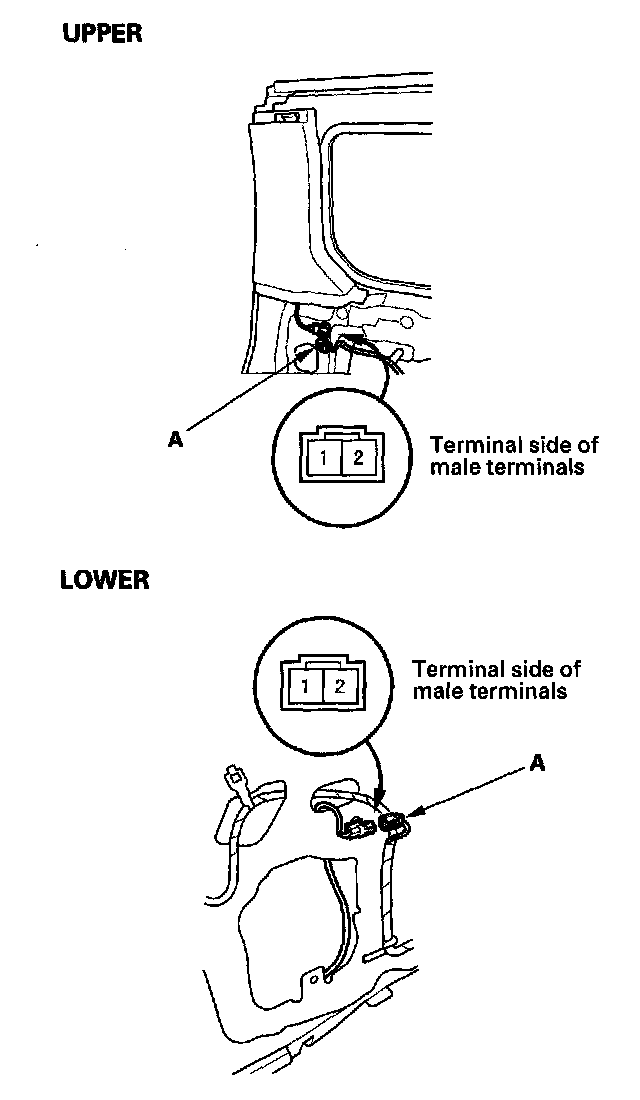 UPPER

A

1 2

Terminal side of male terminals

LOWER

1 2

Terminal side of male terminals

A