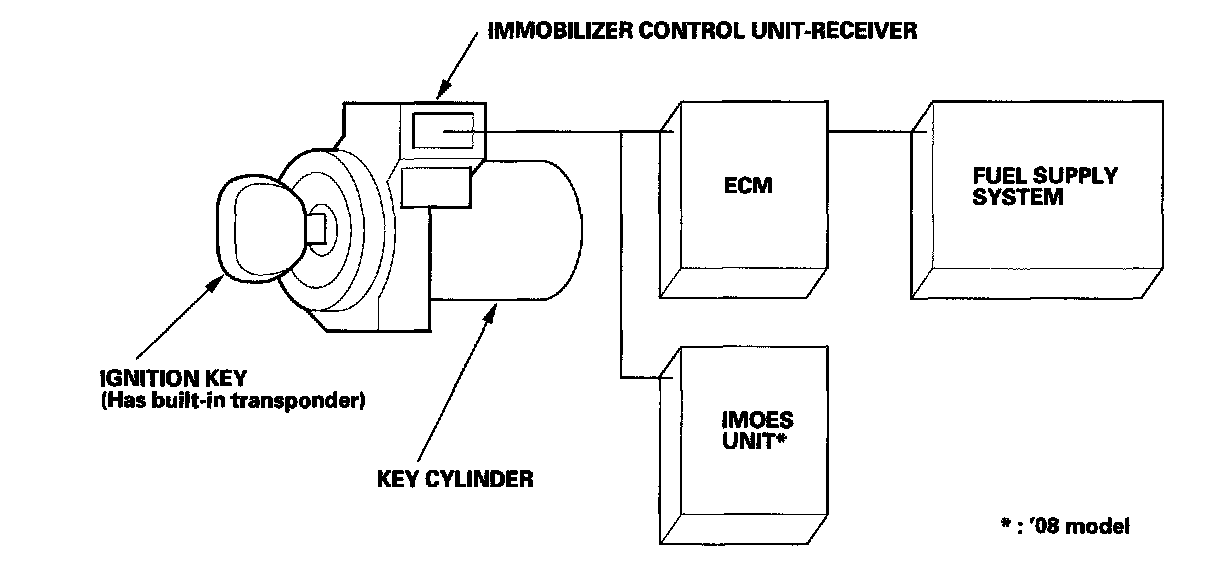 IMMOBILIZER CONTROL UNIT-RECEIVER

ECM

FUEL SUPPLY SYSTEM

IGNITION KEY
(Has built-in transponder)

KEY CYLINDER

IMOES UNIT*

* : '08 model