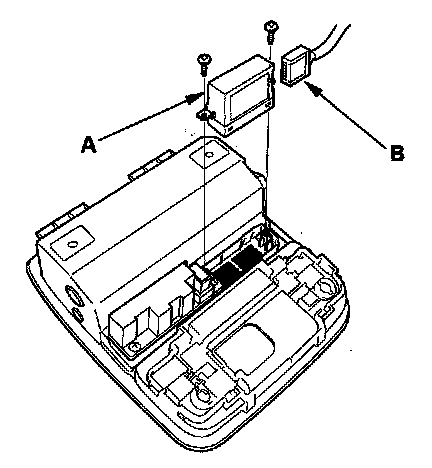 A
B