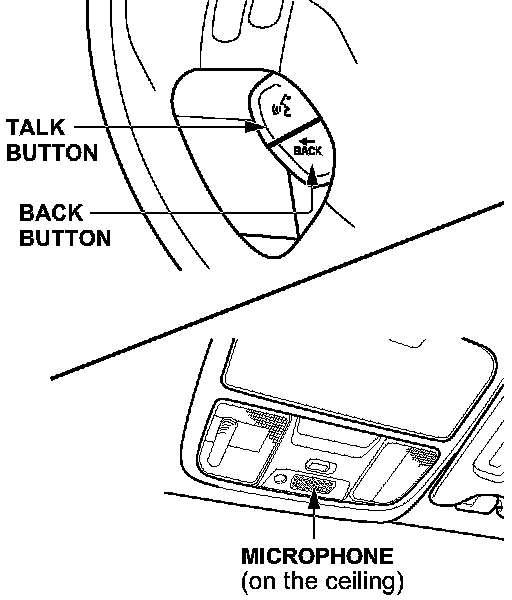 TALK BUTTON

BACK

BACK BUTTON

MICROPHONE
(on the ceiling)