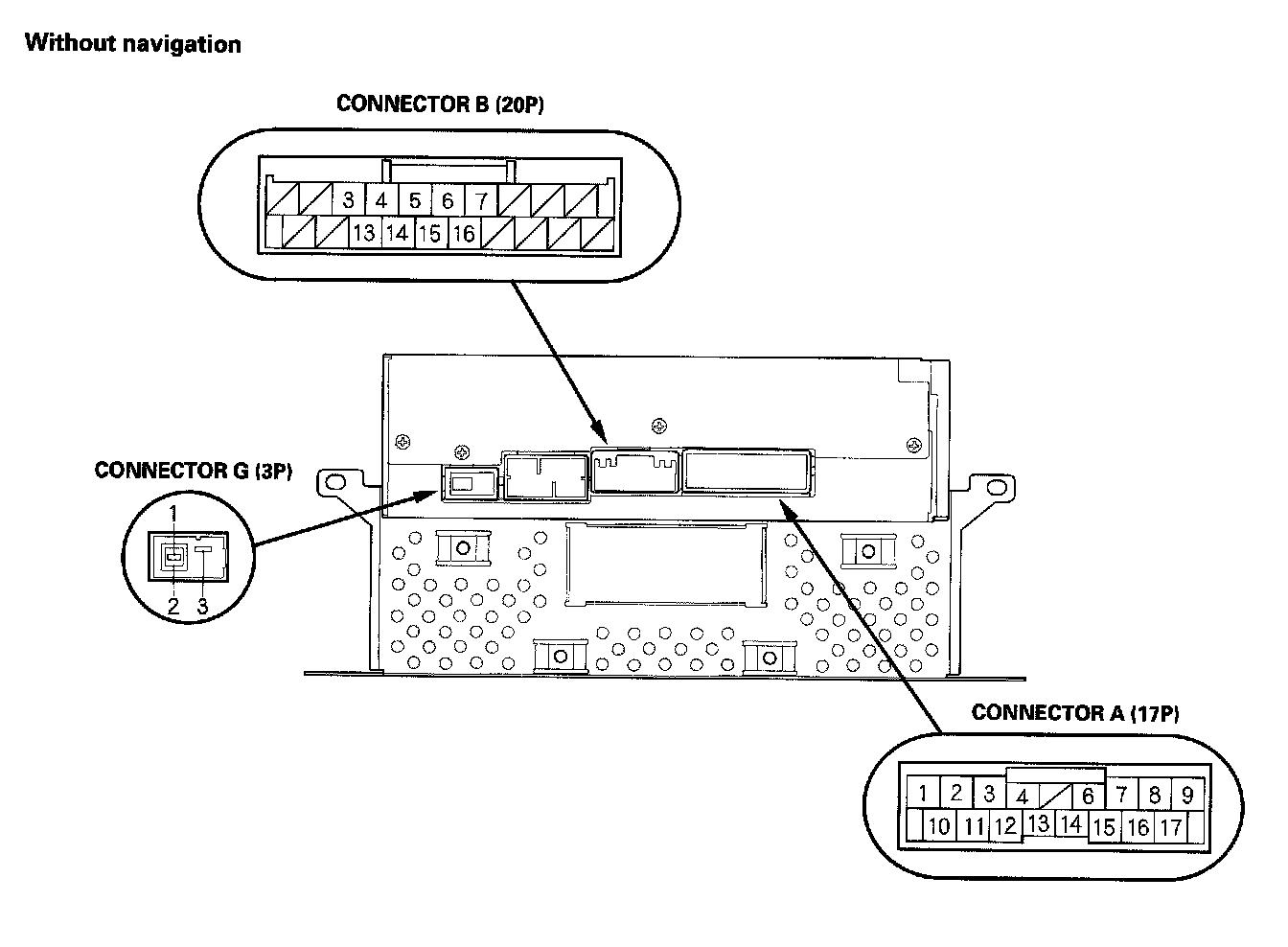 Without navigation

CONNECTOR B (20P)

3 4 5 6 7
13 14 15 16

CONNECTOR G (3P)

1
2 3

CONNECTOR A (17P)

1 2 3 4 6 7 8 9
10 11 12 13 14 15 16 17