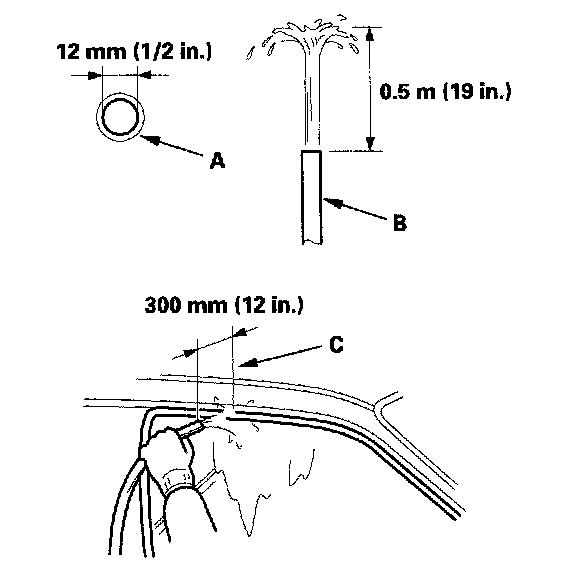 12 mm (1/2 in.)

A

0.5 m (19 in.)

B

300 mm (12 in.)

C